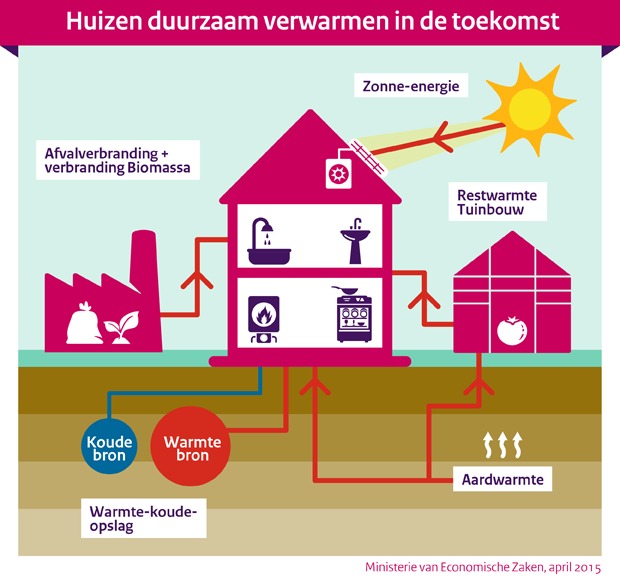 Huizen duurzaam verwarmen in de toekomst

Zonne-energie

Afvalverbranding + verbranding Biomassa

Restwarmte Tuinbouw

Koude bron

Warmte bron

Aardwarmte

Warmte-koude-opslag

Ministerie van Economische Zaken, april 2015