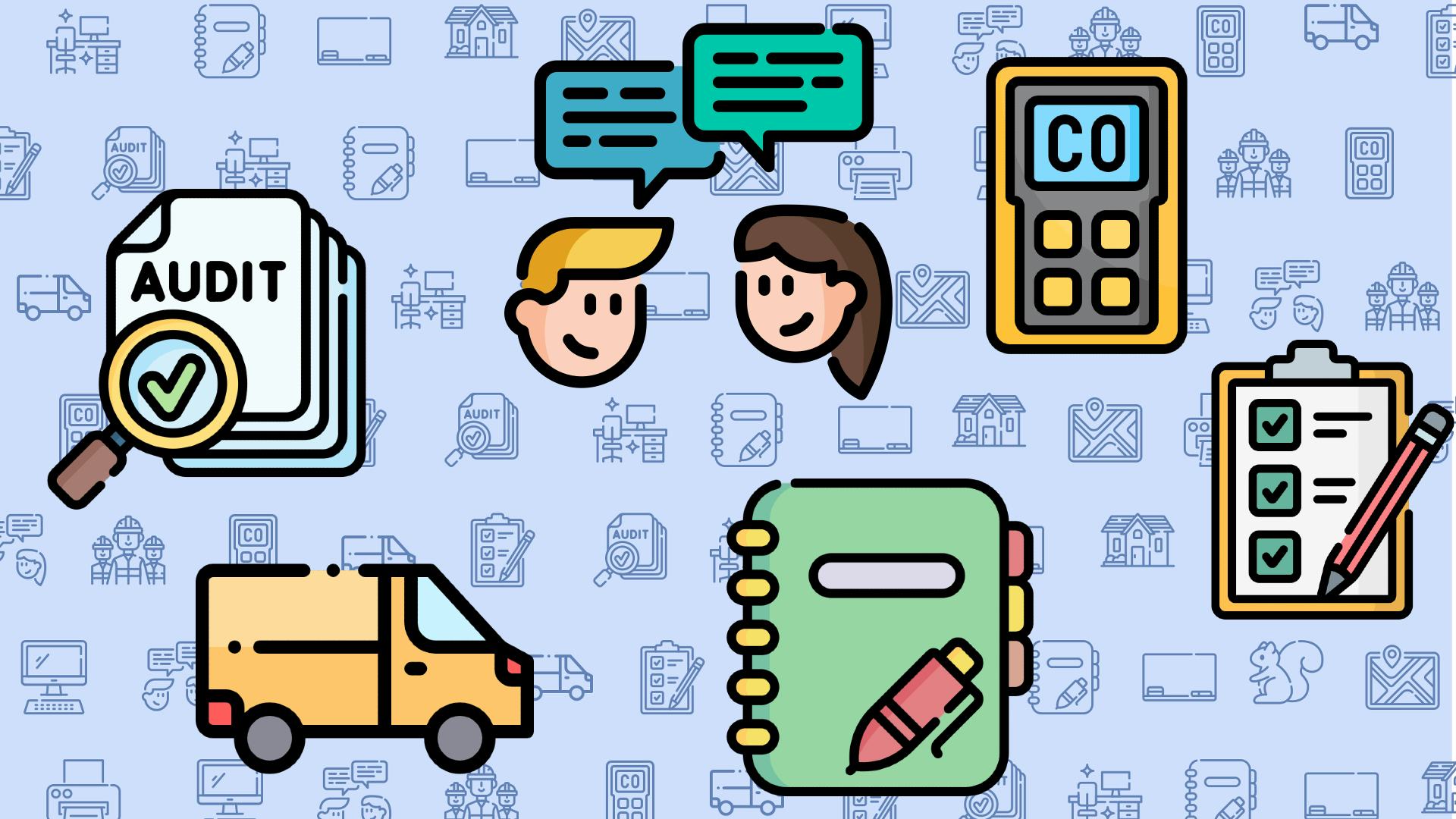 AUDIT

CO