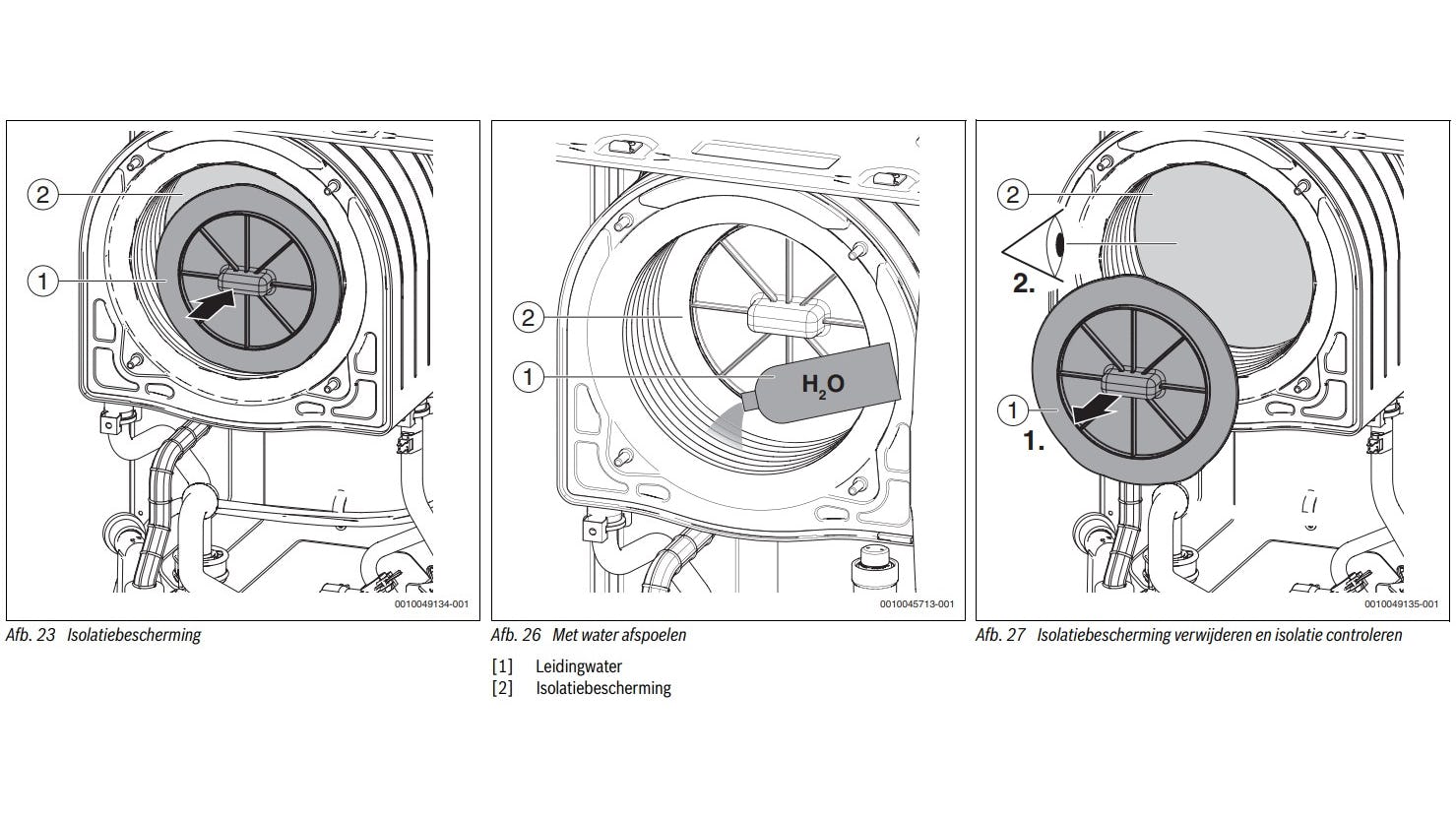 2

1

0010049134-001

Afb. 23 Isolatiebescherming

2

1

$H_2O$

0010045713-001

Afb. 26 Met water afspoelen

[1] Leidingwater
[2] Isolatiebescherming

2

2.

1

1.

0010049135-001

Afb. 27 Isolatiebescherming verwijderen en isolatie controleren